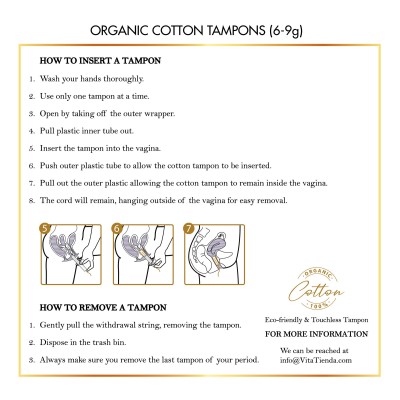 ORGANIC COTTON TAMPONS (6-9g)

HOW TO INSERT A TAMPON

1. Wash your hands thoroughly.
2. Use only one tampon at a time.
3. Open by taking off the outer wrapper.
4. Pull plastic inner tube out.
5. Insert the tampon into the vagina.
6. Push outer plastic tube to allow the cotton tampon to be inserted.
7. Pull out the outer plastic allowing the cotton tampon to remain inside the vagina.
8. The cord will remain, hanging outside of the vagina for easy removal.

5

6

7

HOW TO REMOVE A TAMPON

1. Gently pull the withdrawal string, removing the tampon.
2. Dispose in the trash bin.
3. Always make sure you remove the last tampon of your period.

ORGANIC Cotton 100%

Eco-friendly & Touchless Tampon

FOR MORE INFORMATION

We can be reached at info@VitaTienda.com