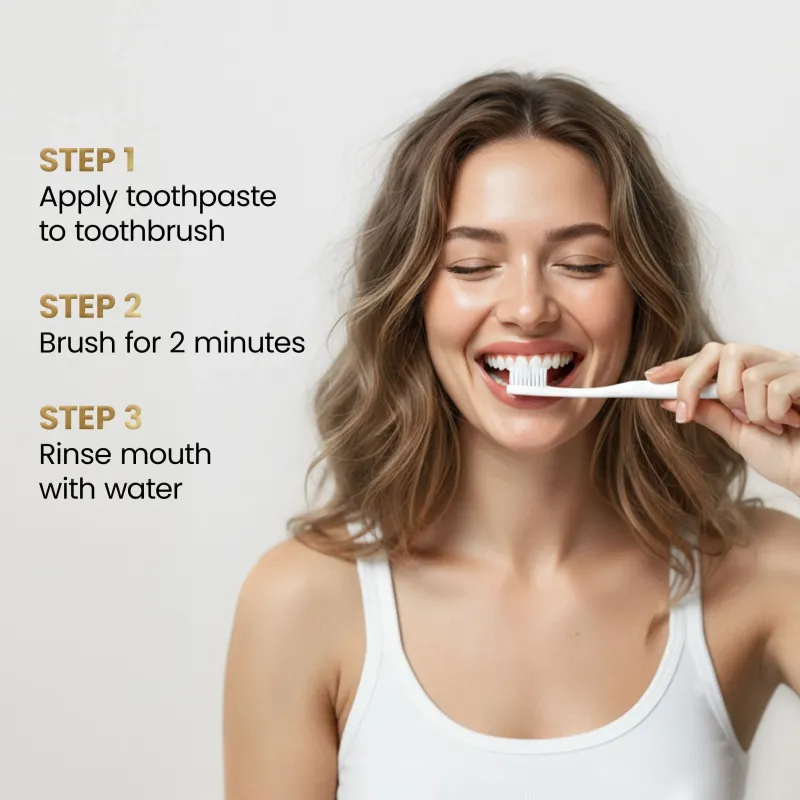 STEP 1
Apply toothpaste to toothbrush

STEP 2
Brush for 2 minutes

STEP 3
Rinse mouth with water